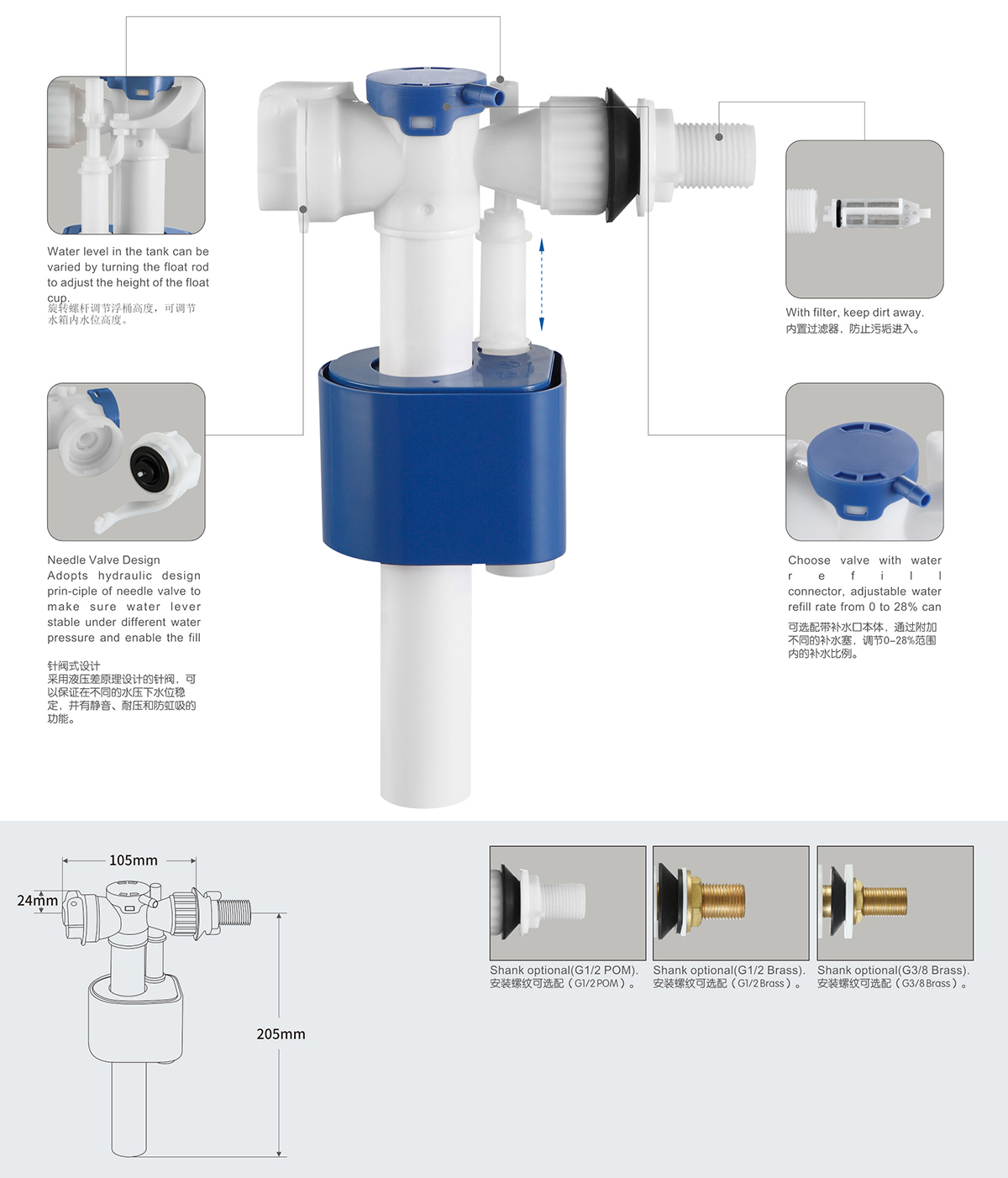 Water level in the tank can be varied by turning the float rod to adjust the height of the float cup.
旋转螺杆调节浮桶高度，可调节水箱内水位高度。

Needle Valve Design
Adopts hydraulic design prin-ciple of needle valve to make sure water lever stable under different water pressure and enable the fill

针阀式设计
采用液压差原理设计的针阀，可以保证在不同的水压下水位稳定，并有静音、耐压和防虹吸的功能。

With filter, keep dirt away.
内置过滤器，防止污垢进入。

Choose valve with water r e f i l l connector, adjustable water refill rate from 0 to 28% can

可选配带补水口本体，通过附加不同的补水塞，调节0-28%范围内的补水比例。

105mm
24mm
205mm

Shank optional(G1/2 POM).
安装螺纹可选配（G1/2 POM）。

Shank optional(G1/2 Brass).
安装螺纹可选配（G1/2 Brass）。

Shank optional(G3/8 Brass).
安装螺纹可选配（G3/8 Brass）。